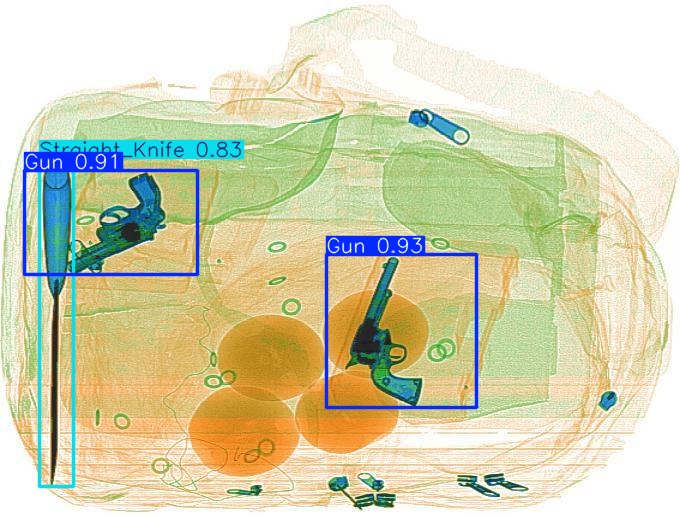 Straight_Knife 0.83
Gun 0.91
Gun 0.93