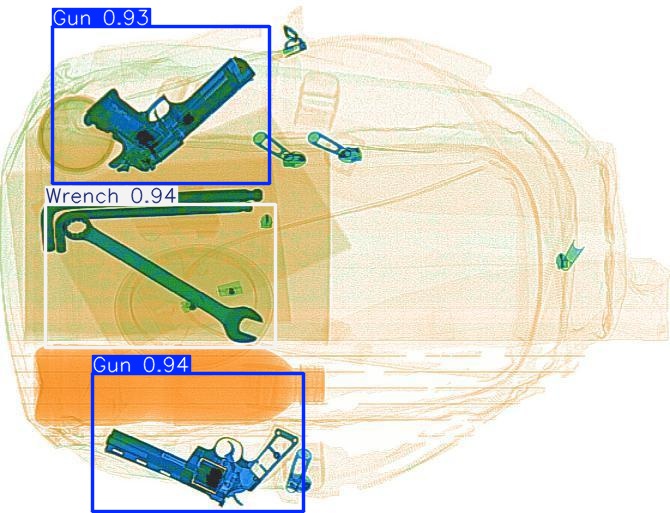 Gun 0.93

Wrench 0.94

Gun 0.94