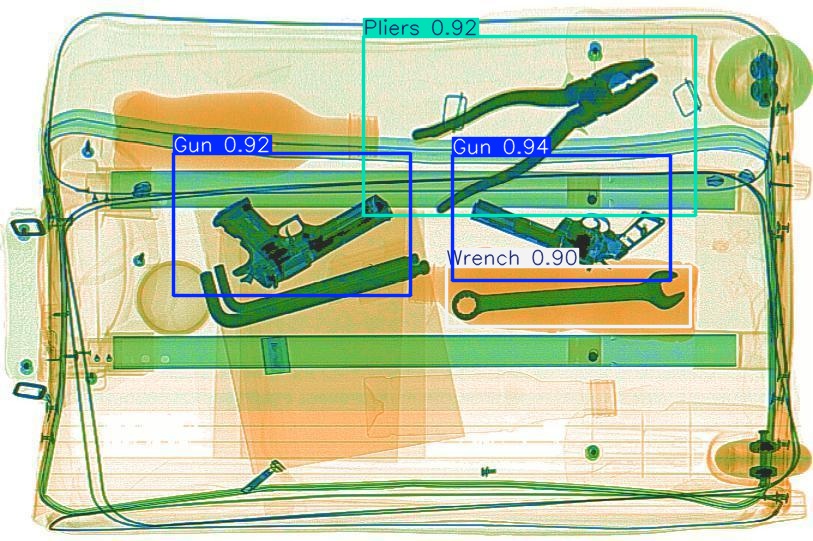 Pliers 0.92
Gun 0.92
Gun 0.94
Wrench 0.90