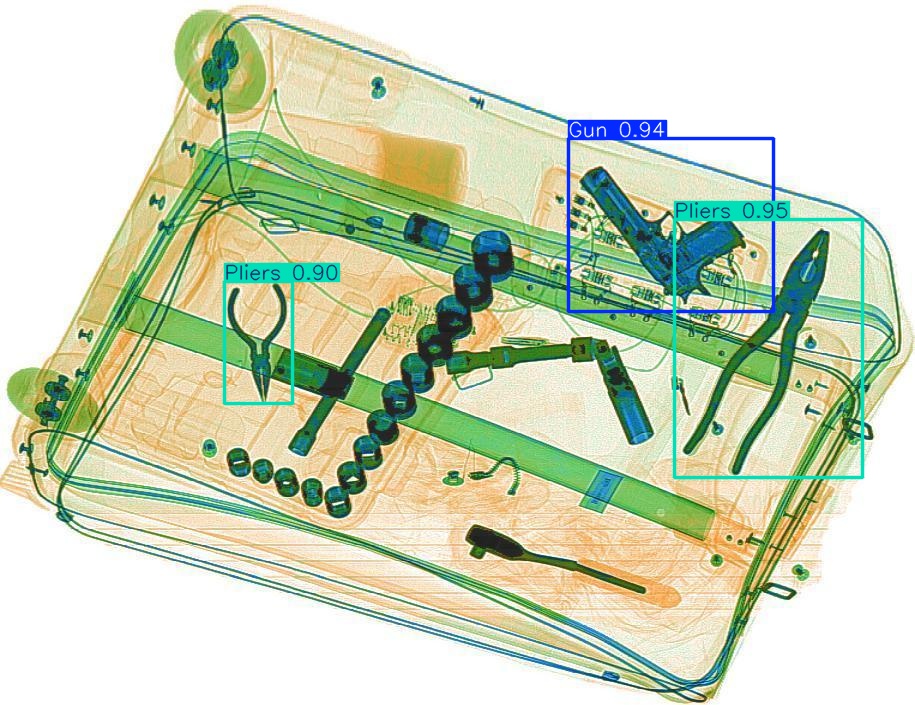 Gun 0.94

Pliers 0.95

Pliers 0.90