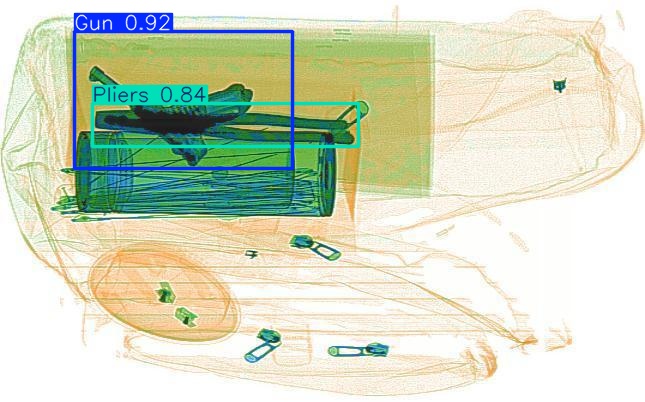 Gun 0.92
Pliers 0.84