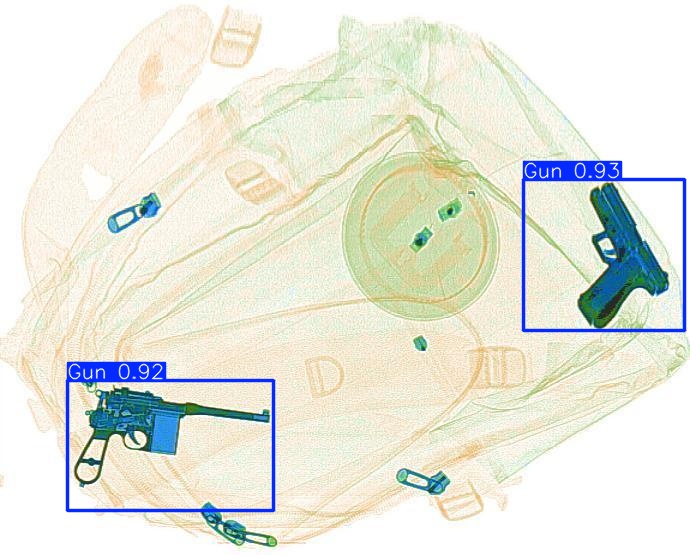 Gun 0.93

Gun 0.92