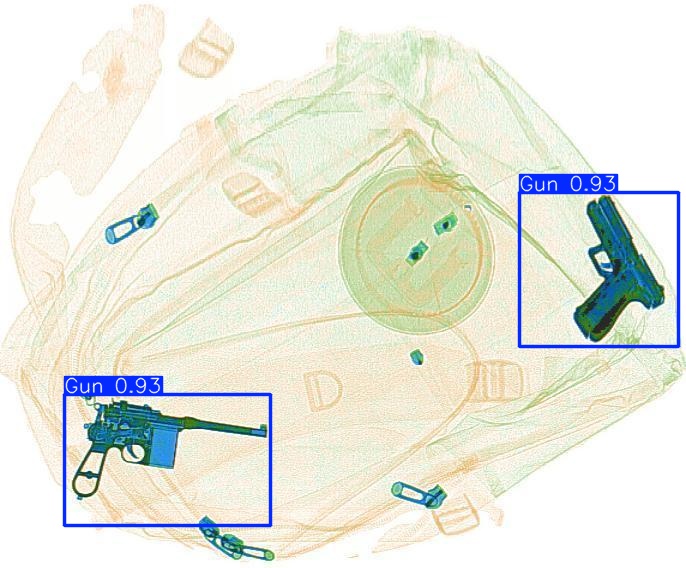 Gun 0.93

Gun 0.93