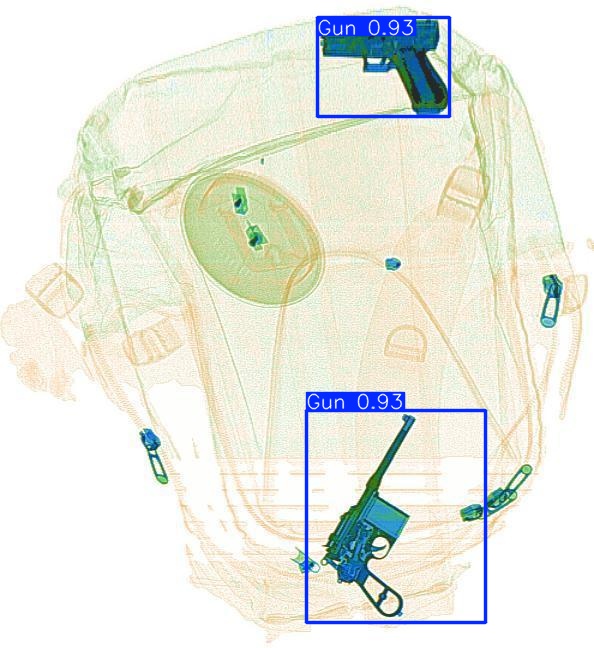 Gun 0.93

Gun 0.93