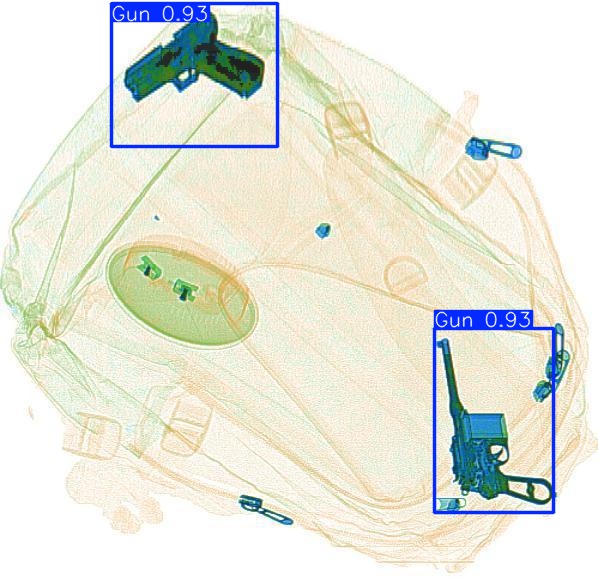 Gun 0.93

Gun 0.93