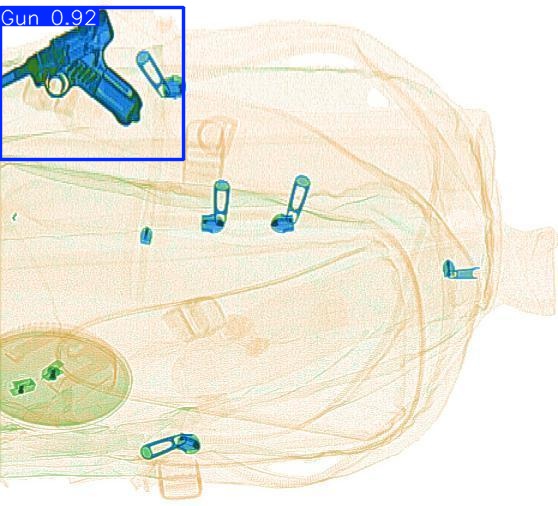 Gun 0.92