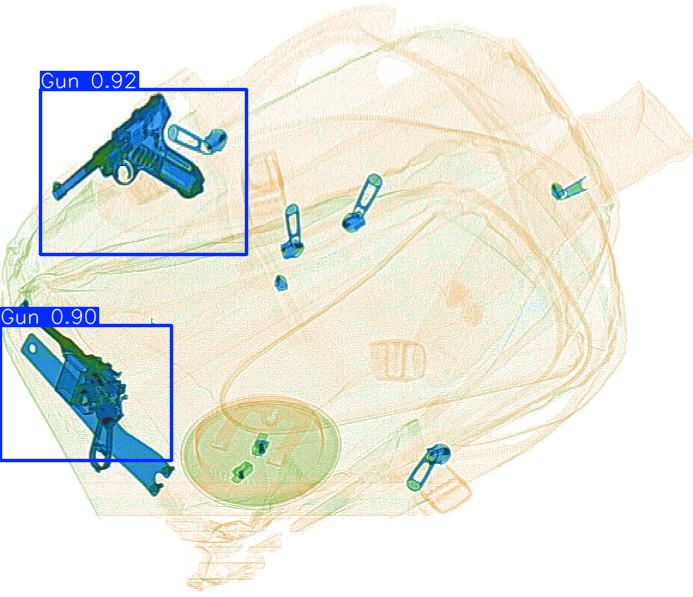 Gun 0.92

Gun 0.90