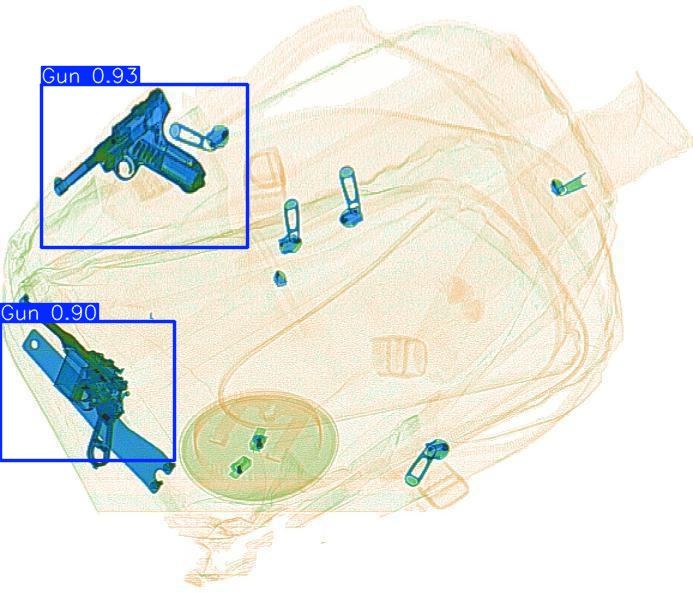 Gun 0.93

Gun 0.90