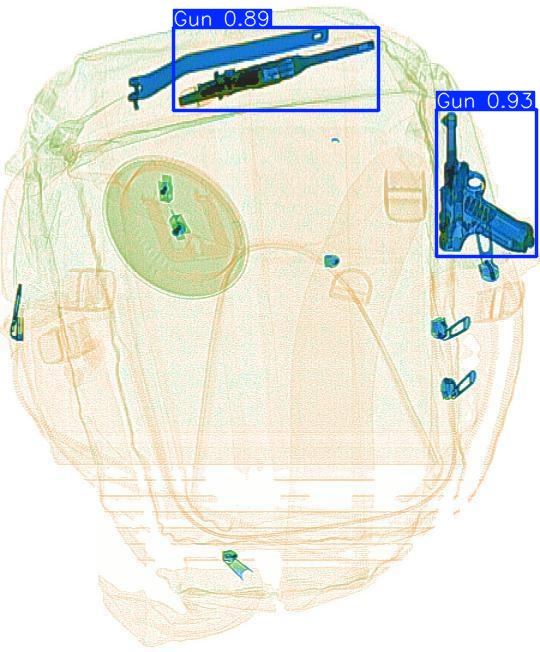 Gun 0.89

Gun 0.93