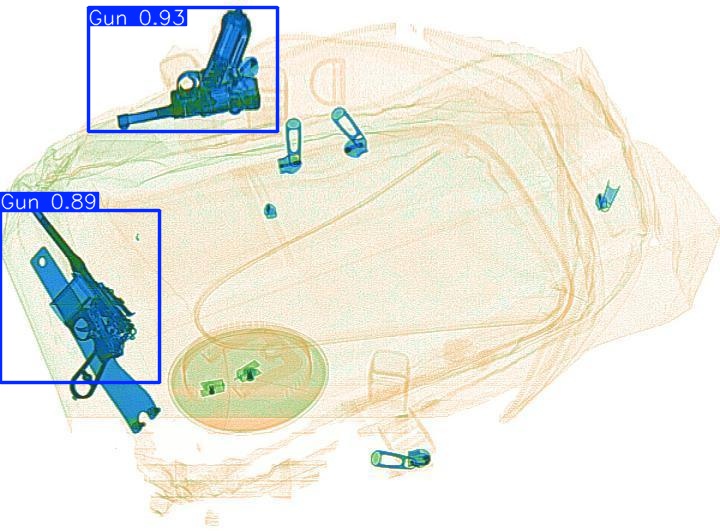 Gun 0.93

Gun 0.89