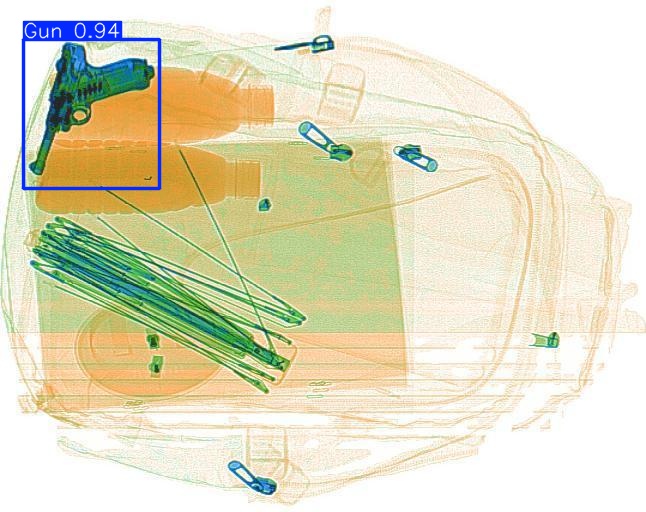 Gun 0.94