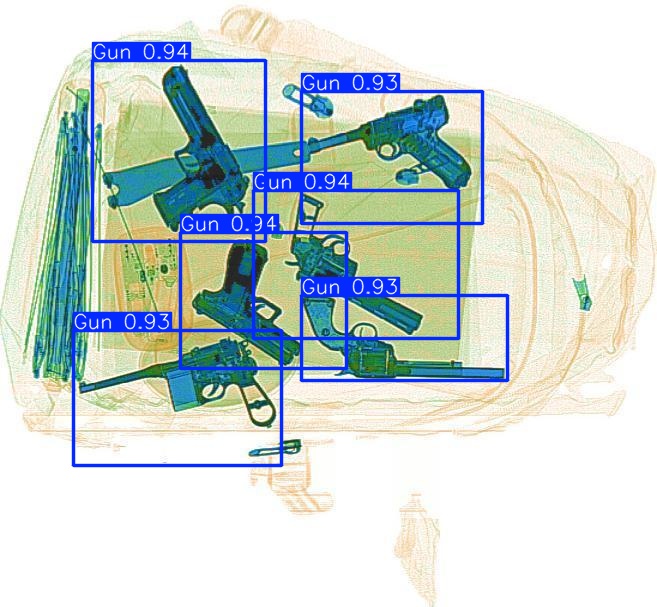 Gun 0.94
Gun 0.93
Gun 0.94
Gun 0.94
Gun 0.93
Gun 0.93