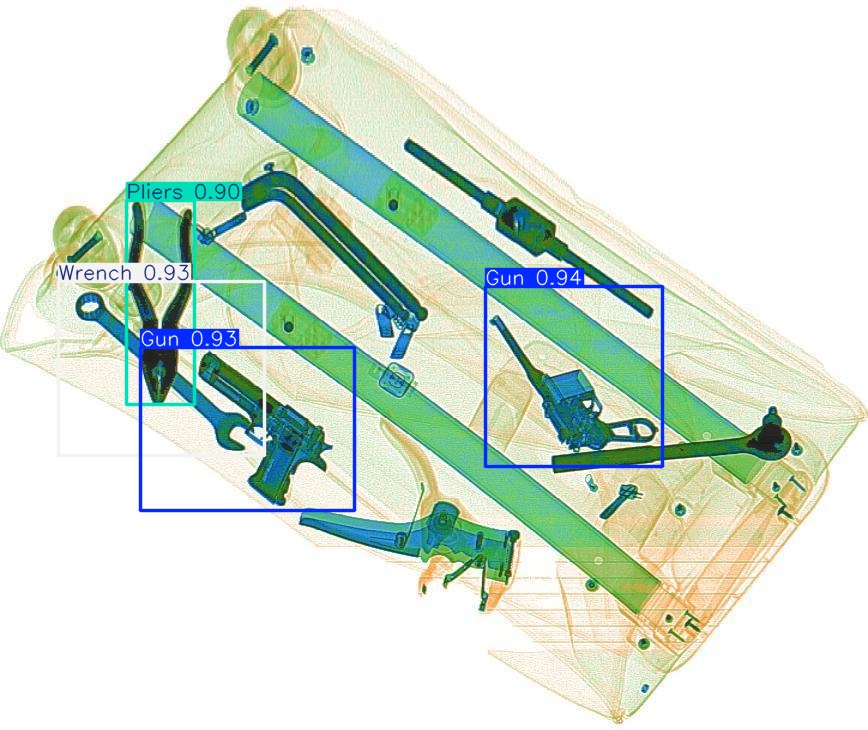 Pliers 0.90
Wrench 0.93
Gun 0.93
Gun 0.94