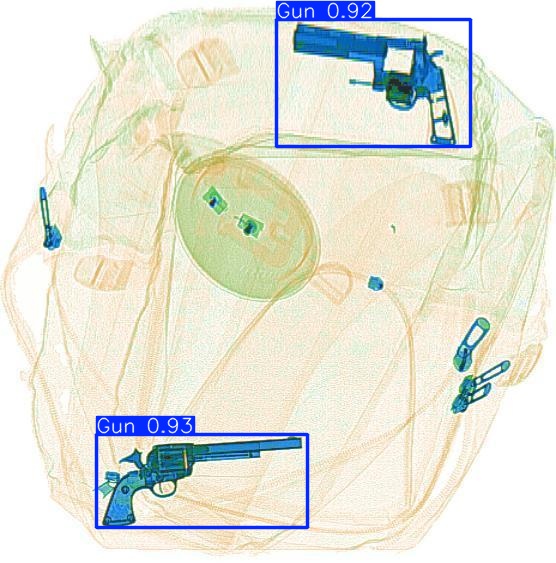 Gun 0.92

Gun 0.93