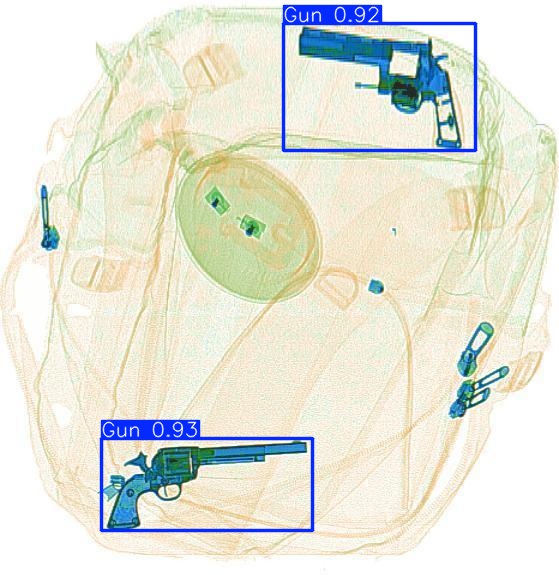 Gun 0.92

Gun 0.93