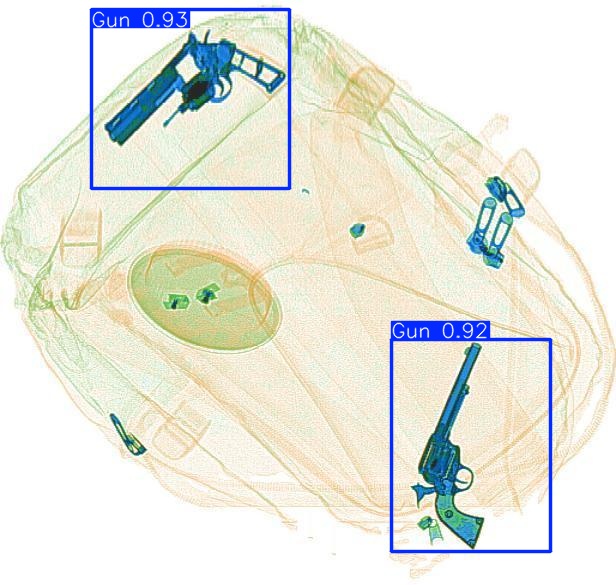 Gun 0.93

Gun 0.92