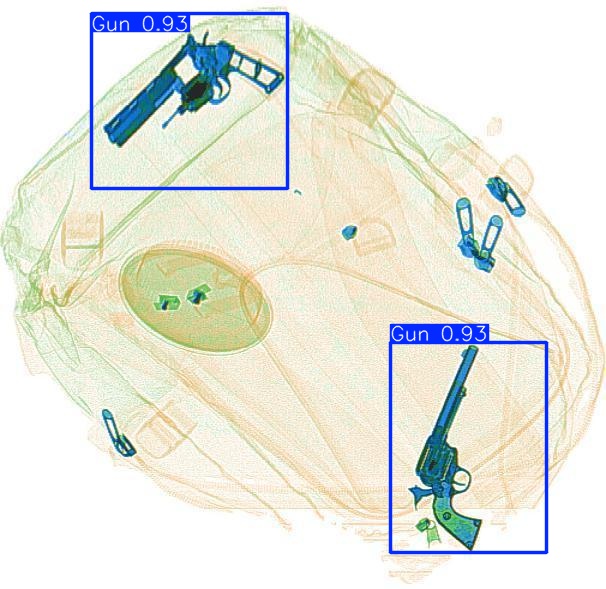 Gun 0.93

Gun 0.93