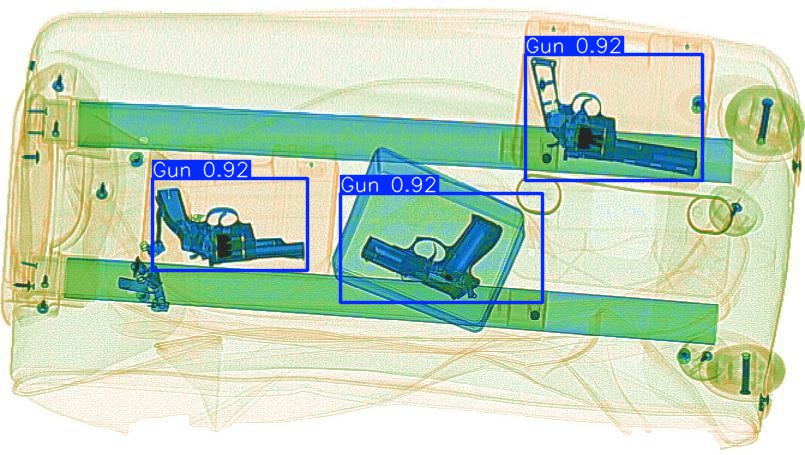 Gun 0.92

Gun 0.92

Gun 0.92