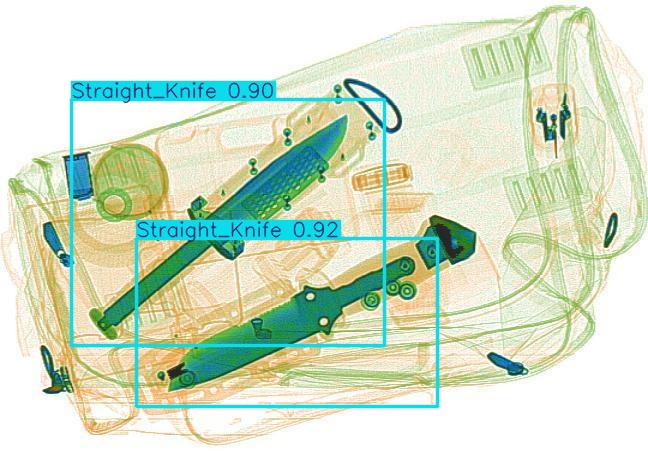 Straight_Knife 0.90

Straight_Knife 0.92