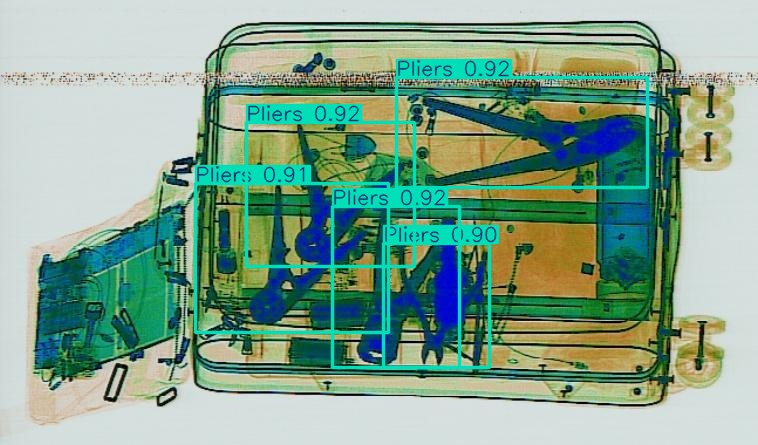 Pliers 0.92
Pliers 0.92
Pliers 0.91
Pliers 0.92
Pliers 0.90