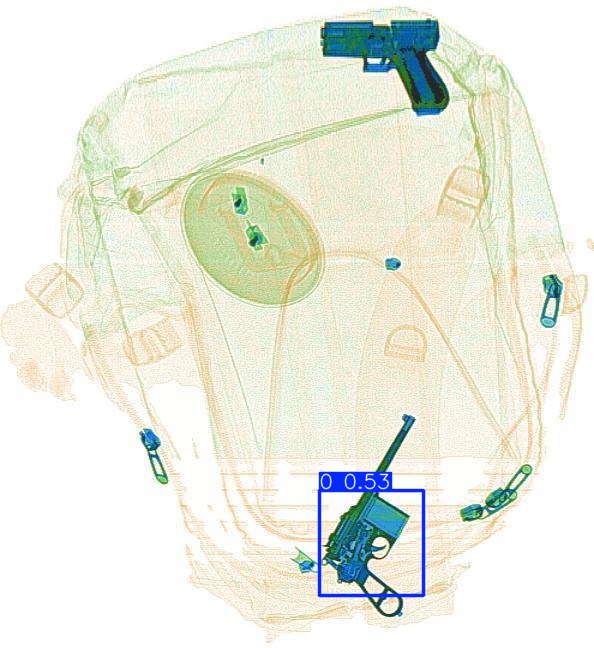 0 0.53