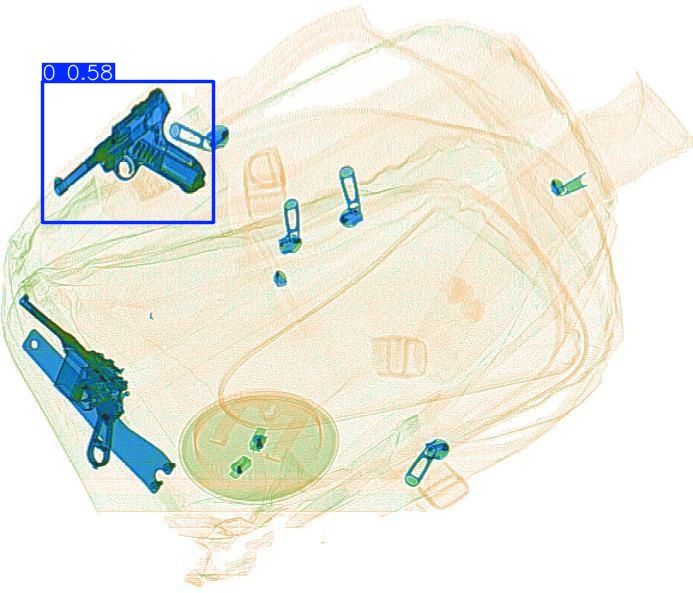 0 0.58