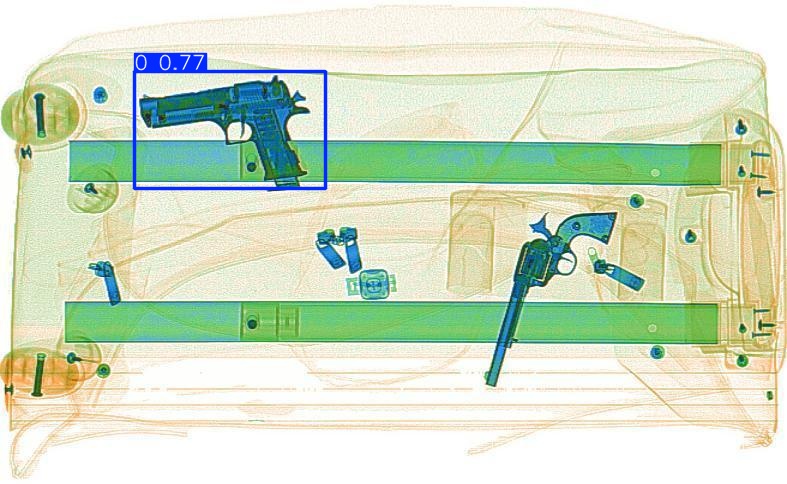 0 0.77