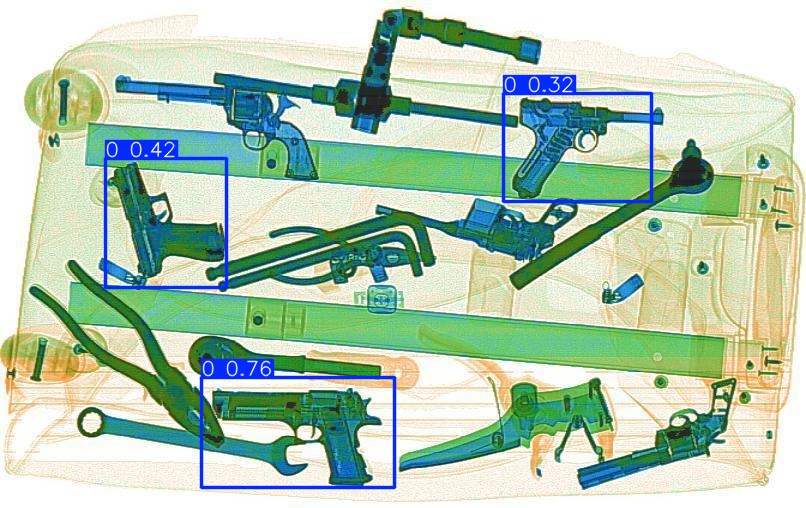 0 0.32

0 0.42

0 0.76