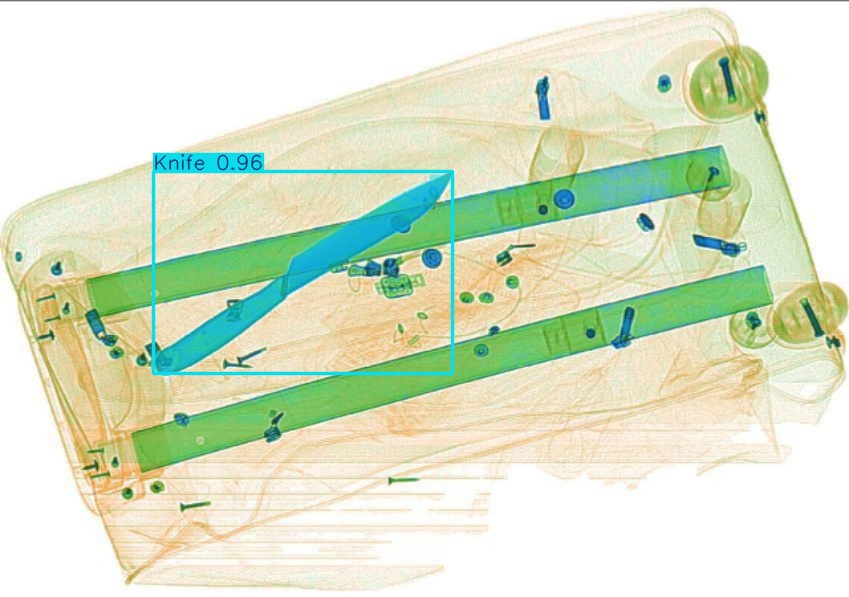 Knife 0.96