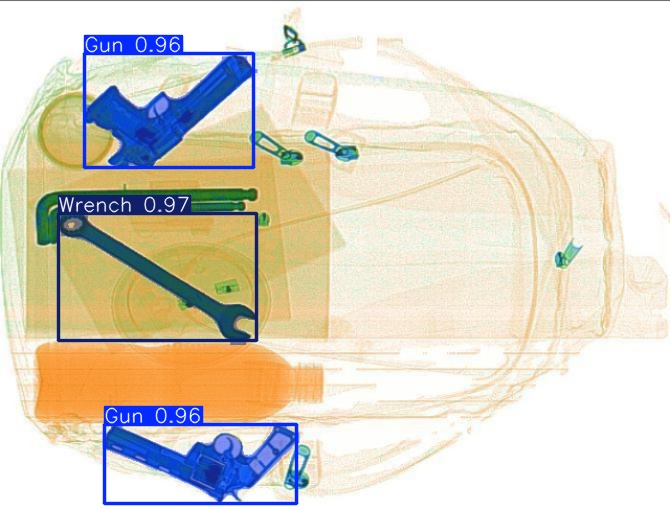 Gun 0.96

Wrench 0.97

Gun 0.96