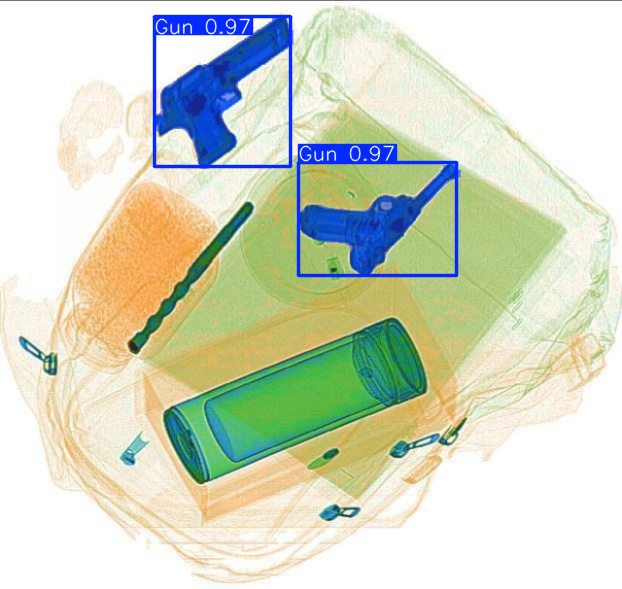 Gun 0.97

Gun 0.97