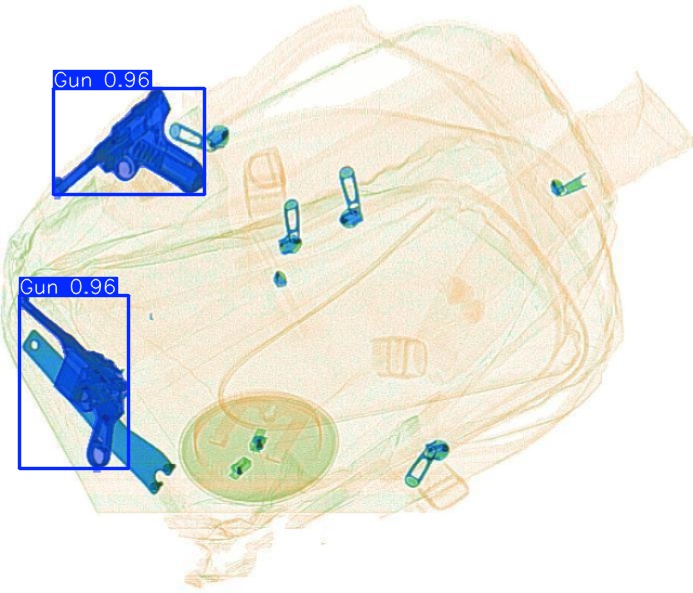 Gun 0.96

Gun 0.96