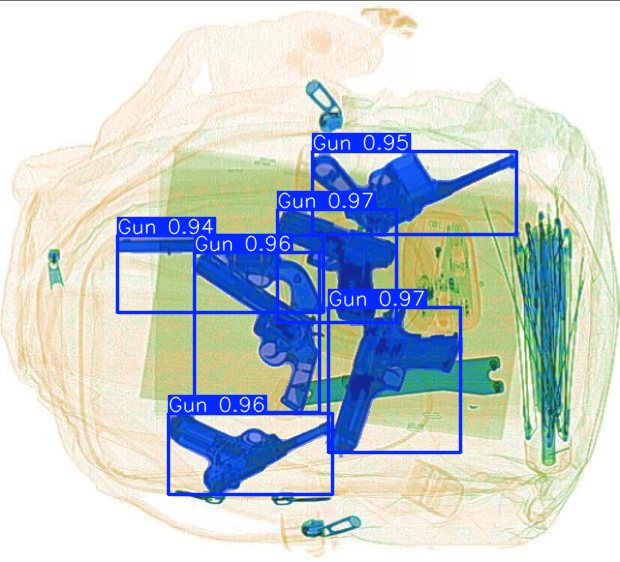 Gun 0.95
Gun 0.97
Gun 0.94
Gun 0.96
Gun 0.97
Gun 0.96