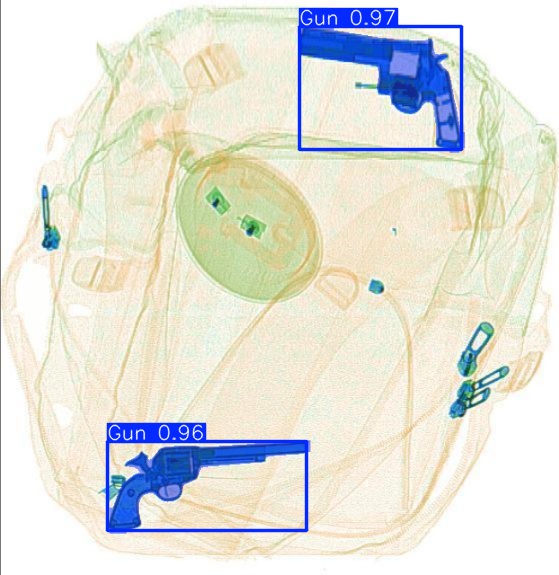 Gun 0.97

Gun 0.96