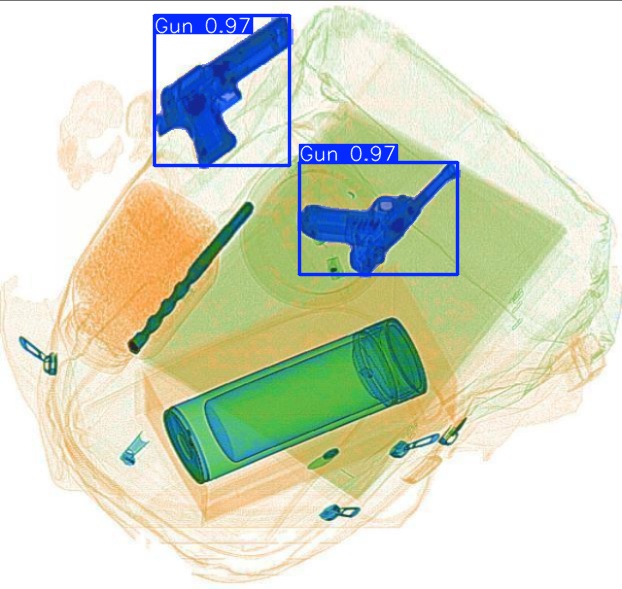 Gun 0.97

Gun 0.97