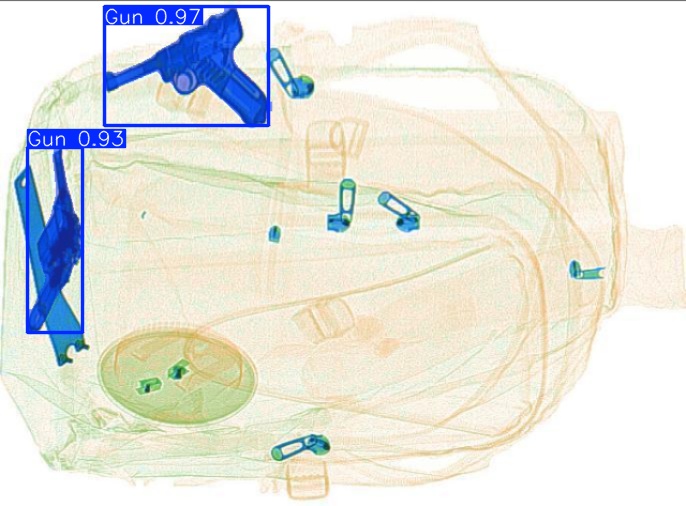 Gun 0.97

Gun 0.93