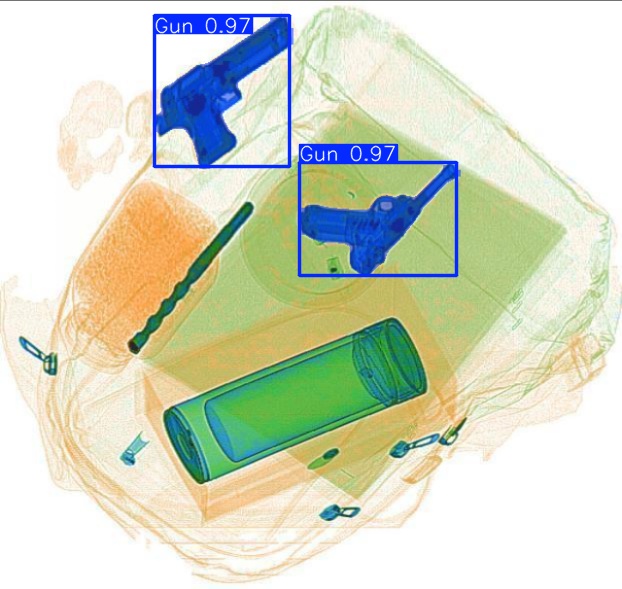 Gun 0.97

Gun 0.97