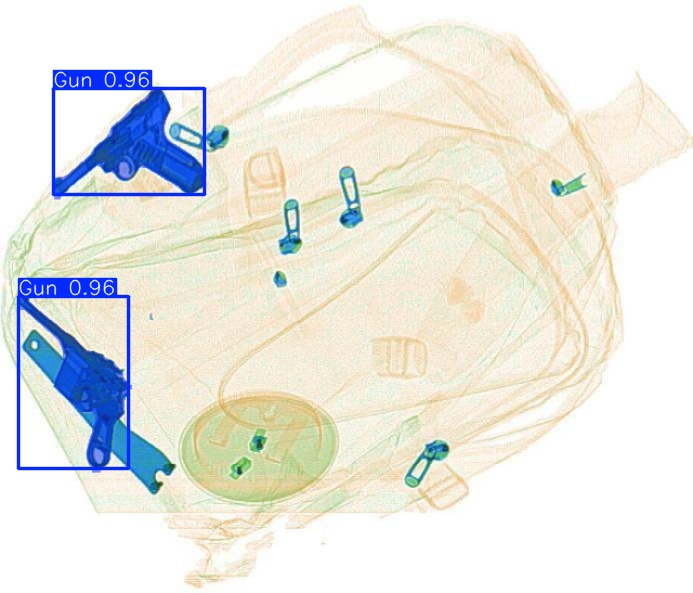 Gun 0.96

Gun 0.96