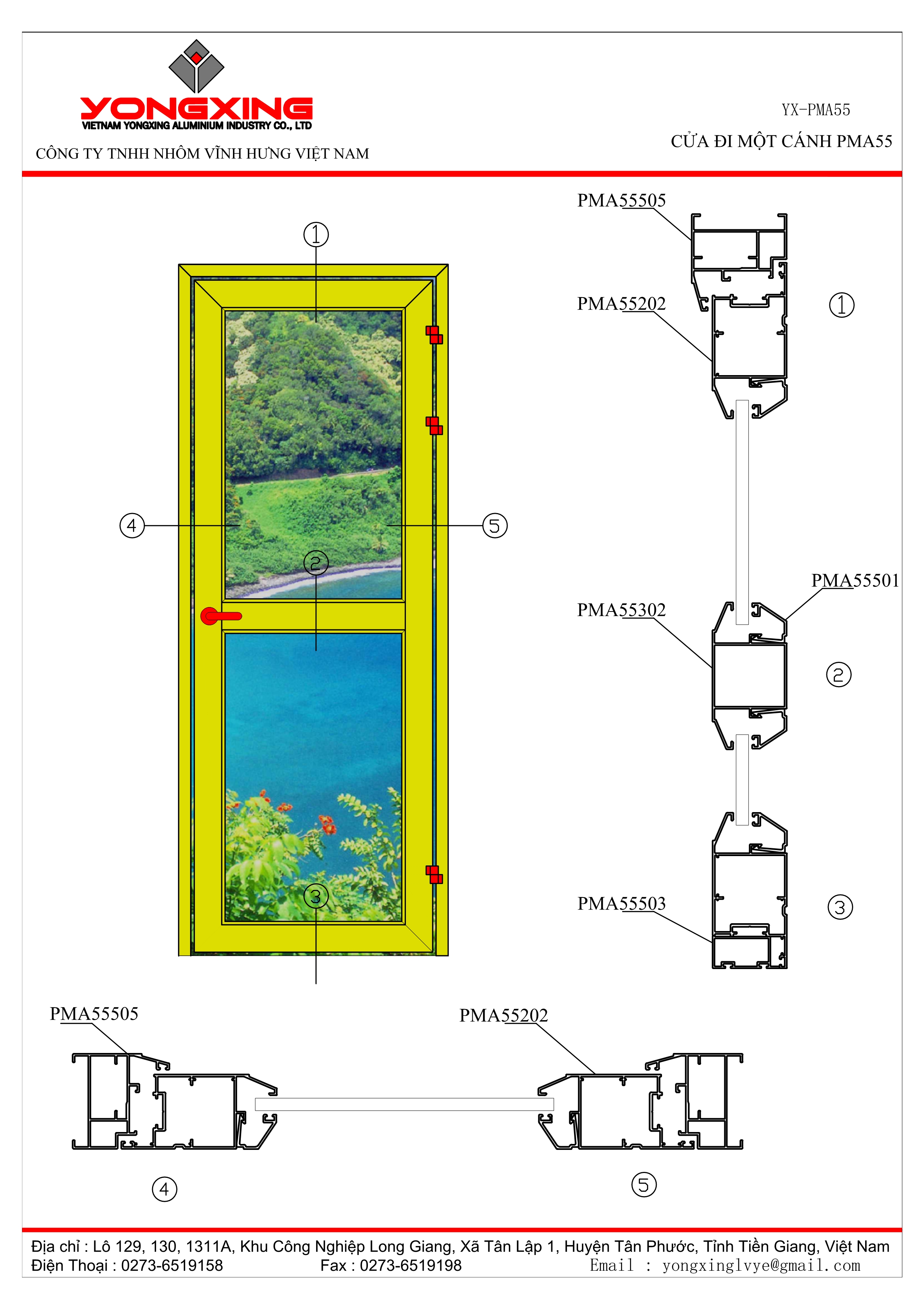 YONGXING
VIETNAM YONGXING ALUMINIUM INDUSTRY CO., LTD
CÔNG TY TNHH NHÔM VĨNH HƯNG VIỆT NAM

YX-PMA55
CỬA ĐI MỘT CÁNH PMA55

①
④
⑤
②
③

PMA55505
PMA55202
①
PMA55501
PMA55302
②
PMA55503
③

PMA55505
PMA55202
④
⑤

Địa chỉ : Lô 129, 130, 1311A, Khu Công Nghiệp Long Giang, Xã Tân Lập 1, Huyện Tân Phước, Tỉnh Tiền Giang, Việt Nam
Điện Thoại : 0273-6519158 Fax : 0273-6519198 Email : yongxinglvye@gmail.com