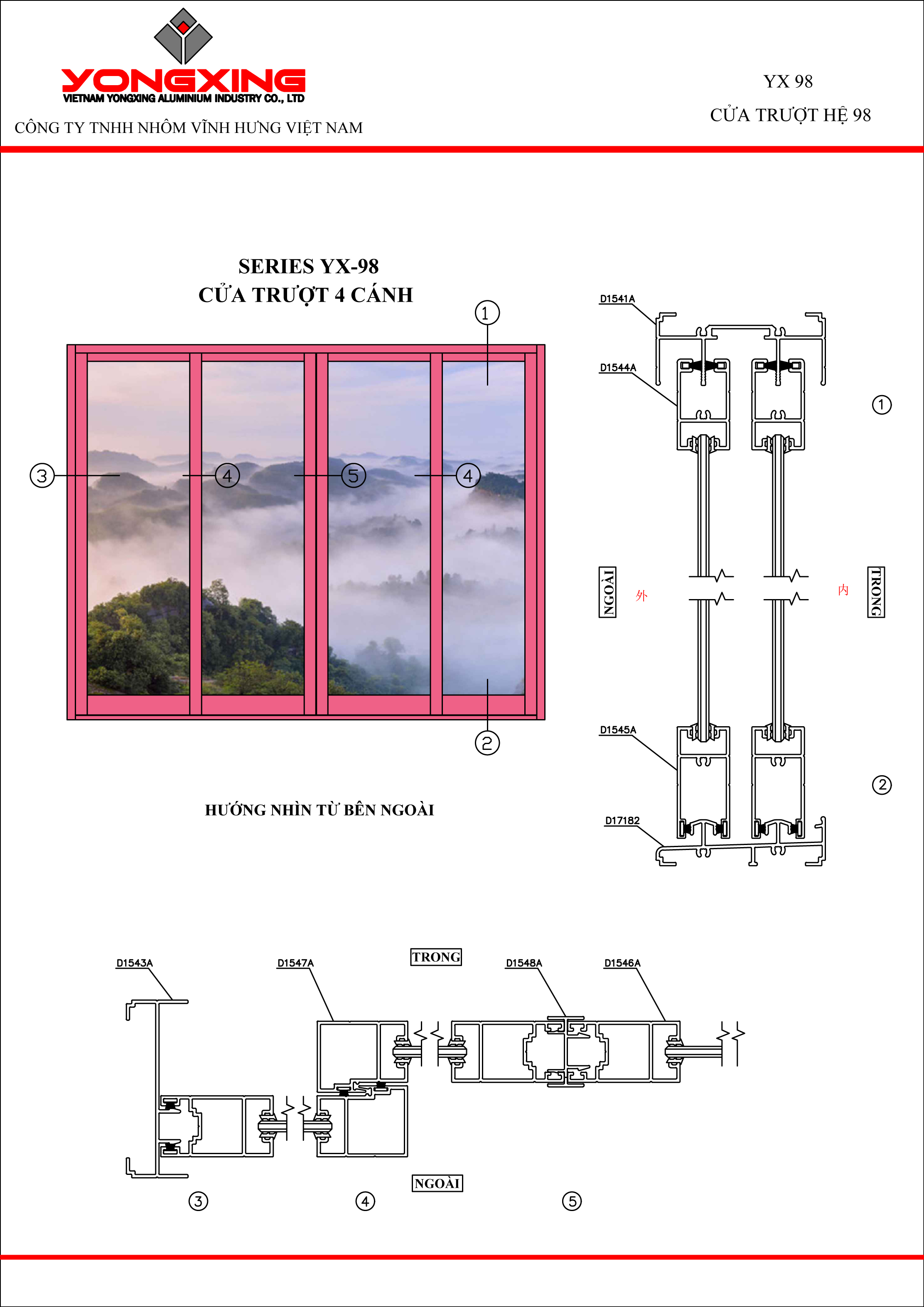 YONGXING
VIETNAM YONGXING ALUMINIUM INDUSTRY CO., LTD
CÔNG TY TNHH NHÔM VĨNH HƯNG VIỆT NAM

YX 98
CỬA TRƯỢT HỆ 98

SERIES YX-98
CỬA TRƯỢT 4 CÁNH

1
3
4
5
4
2

HƯỚNG NHÌN TỪ BÊN NGOÀI

D1541A
D1544A
1
NGOÀI
外
内
TRONG
D1545A
2
D17182

D1543A
D1547A
TRONG
D1548A
D1546A
NGOÀI
3
4
5