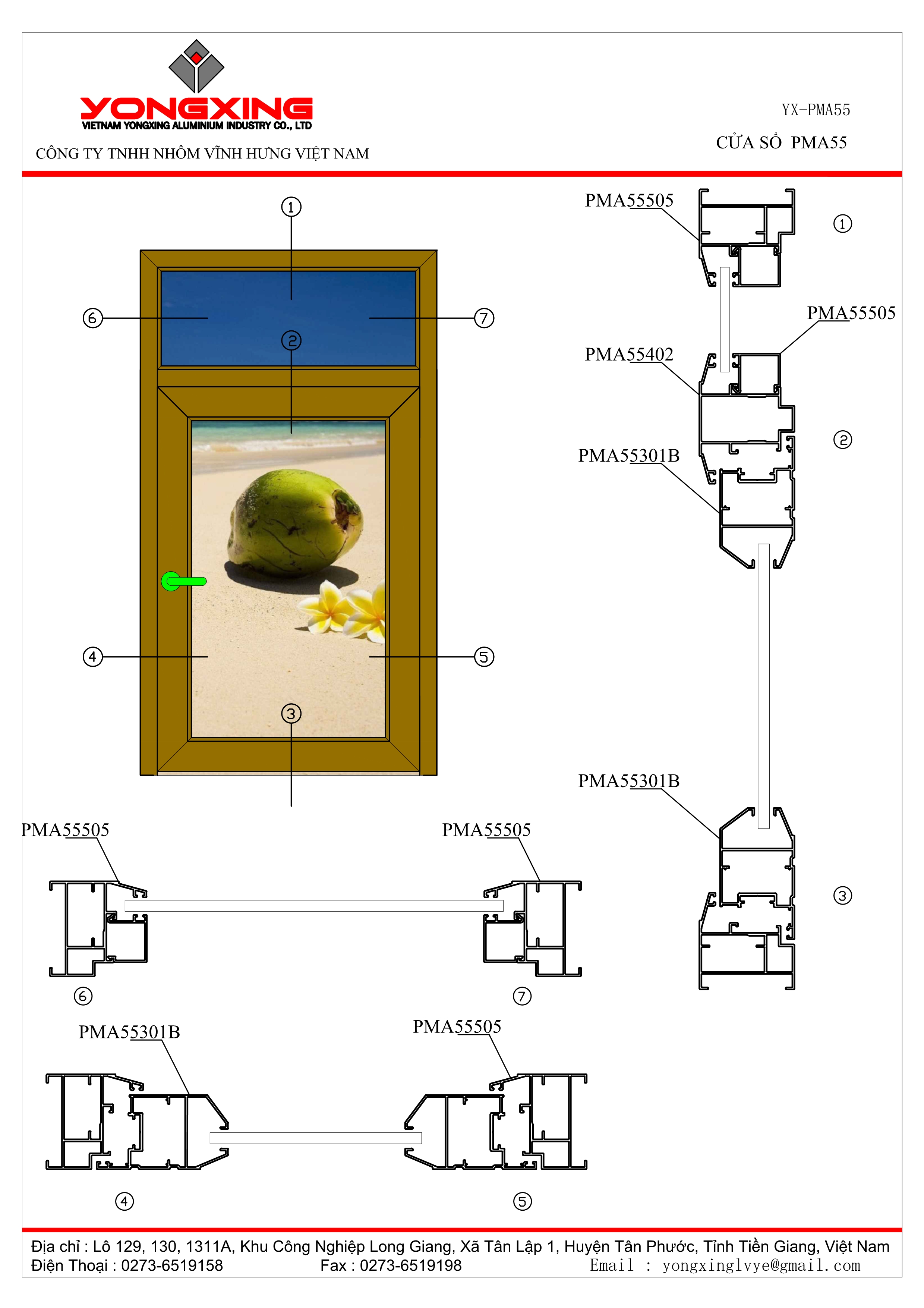 YONGXING
VIETNAM YONGXING ALUMINIUM INDUSTRY CO., LTD
CÔNG TY TNHH NHÔM VĨNH HƯNG VIỆT NAM

YX-PMA55
CỬA SỔ PMA55

①
⑥
⑦
②
④
⑤
③

PMA55505
①
PMA55505
PMA55402
②
PMA55301B
PMA55301B
③

PMA55505
PMA55505
⑥
⑦

PMA55301B
PMA55505
④
⑤

Địa chỉ : Lô 129, 130, 1311A, Khu Công Nghiệp Long Giang, Xã Tân Lập 1, Huyện Tân Phước, Tỉnh Tiền Giang, Việt Nam
Điện Thoại : 0273-6519158 Fax : 0273-6519198 Email : yongxinglvye@gmail.com