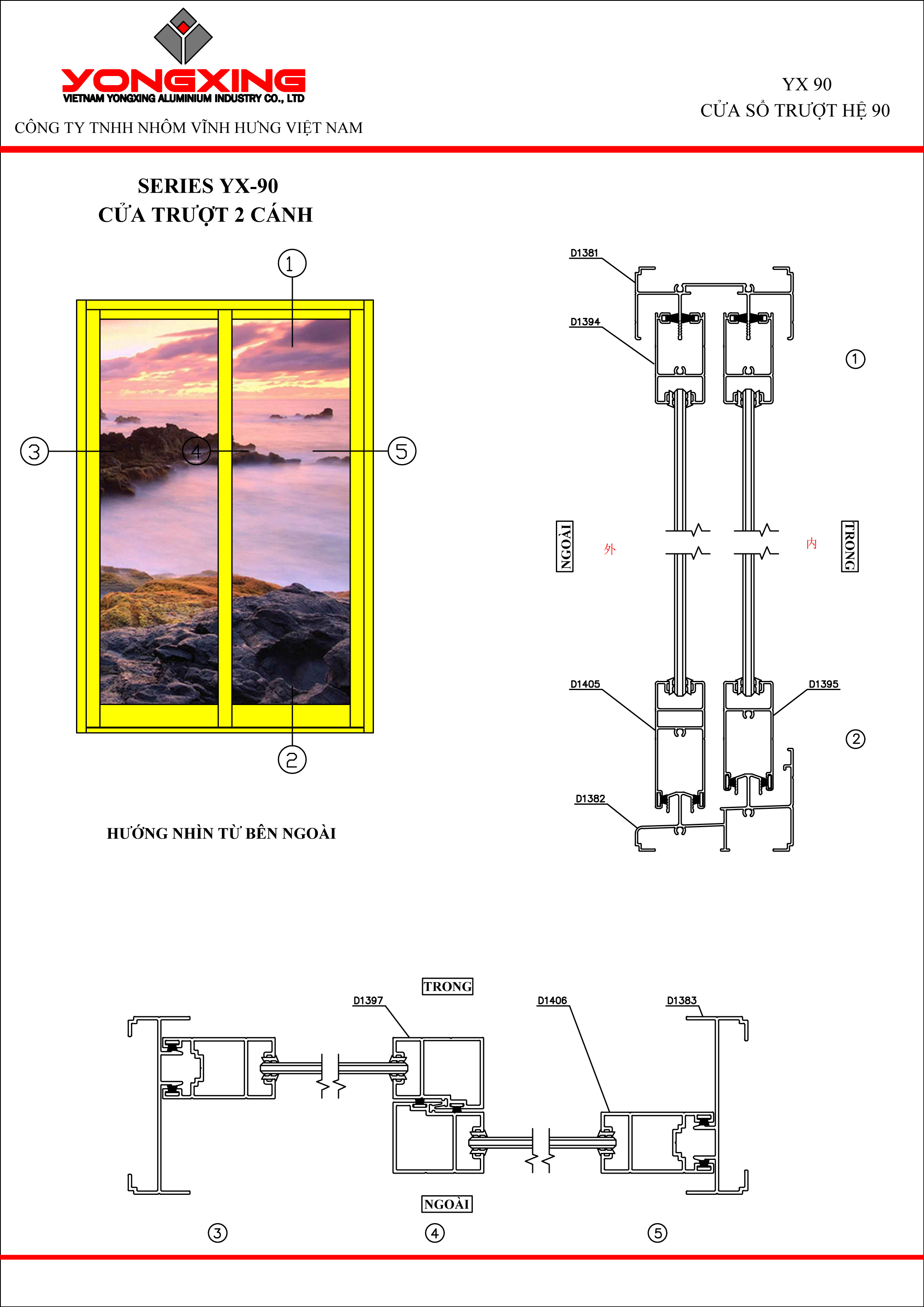 YONGXING
VIETNAM YONGXING ALUMINIUM INDUSTRY CO., LTD
CÔNG TY TNHH NHÔM VĨNH HƯNG VIỆT NAM

YX 90
CỬA SỔ TRƯỢT HỆ 90

SERIES YX-90
CỬA TRƯỢT 2 CÁNH

1
3
4
5
2

HƯỚNG NHÌN TỪ BÊN NGOÀI

D1381
D1394
1
NGOÀI
外
内
TRONG
D1405
D1395
2
D1382

TRONG
D1397
D1406
D1383
NGOÀI
3
4
5